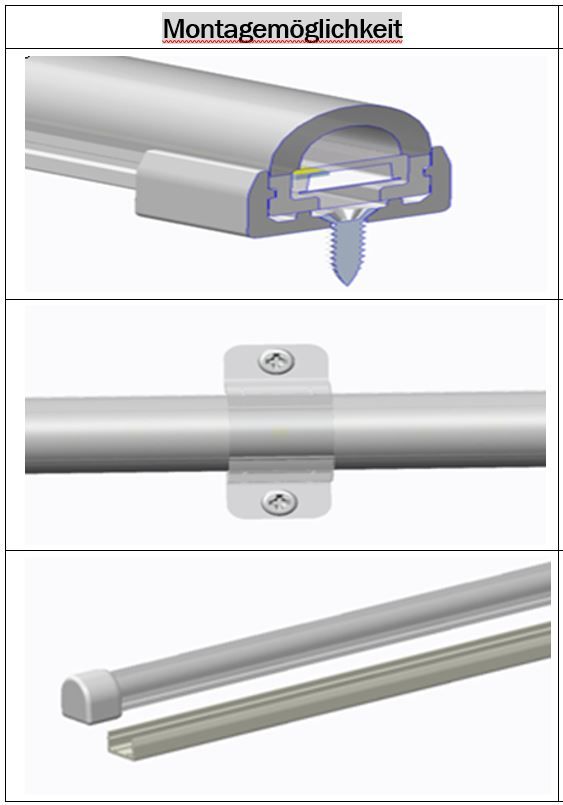 Montagemöglichkeit