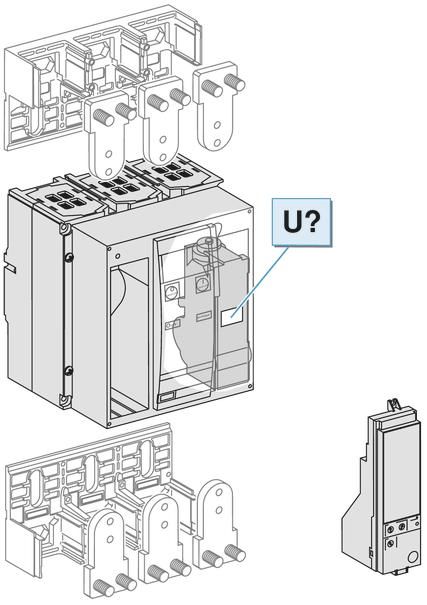 U?