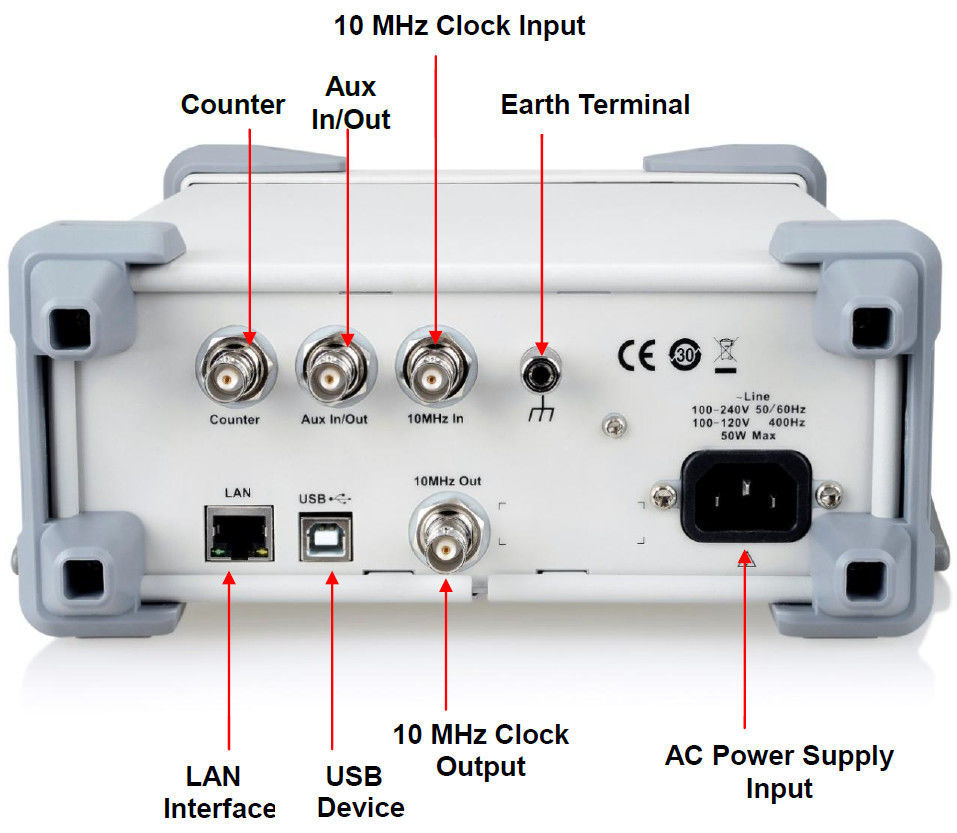 10 MHz Clock Input

Counter

Aux In/Out

Earth Terminal

Counter

Aux In/Out

10MHz In

CE 30

~Line
100-240V 50/60Hz
100-120V 400Hz
50W Max

LAN

USB

10MHz Out

LAN Interface

USB Device

10 MHz Clock Output

AC Power Supply Input