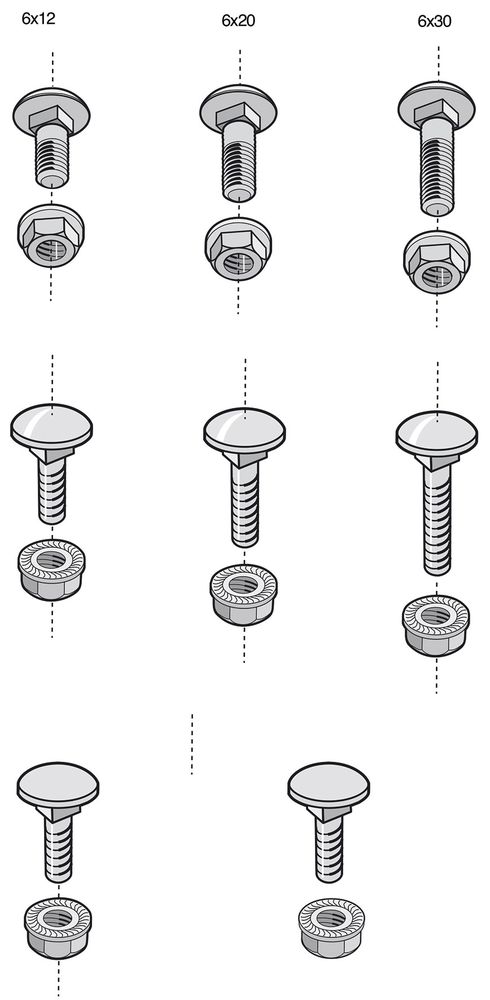 6x12

6x20

6x30