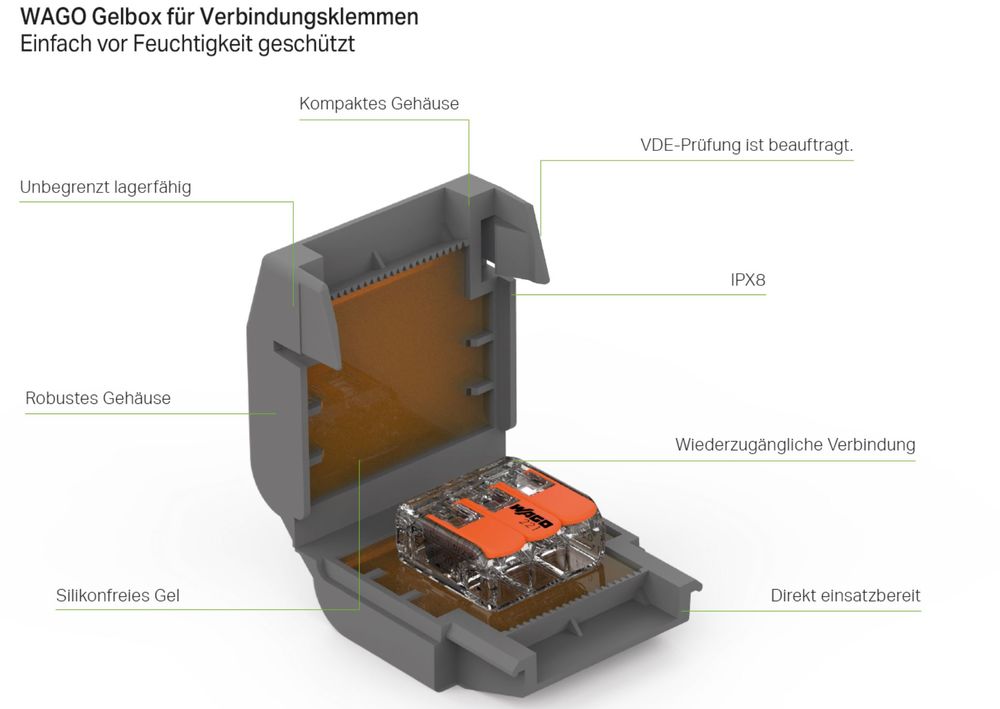 WAGO Gelbox für Verbindungsklemmen
Einfach vor Feuchtigkeit geschützt

Kompaktes Gehäuse

VDE-Prüfung ist beauftragt.

Unbegrenzt lagerfähig

IPX8

Robustes Gehäuse

Wiederzugängliche Verbindung

WAGO

Silikonfreies Gel

Direkt einsatzbereit