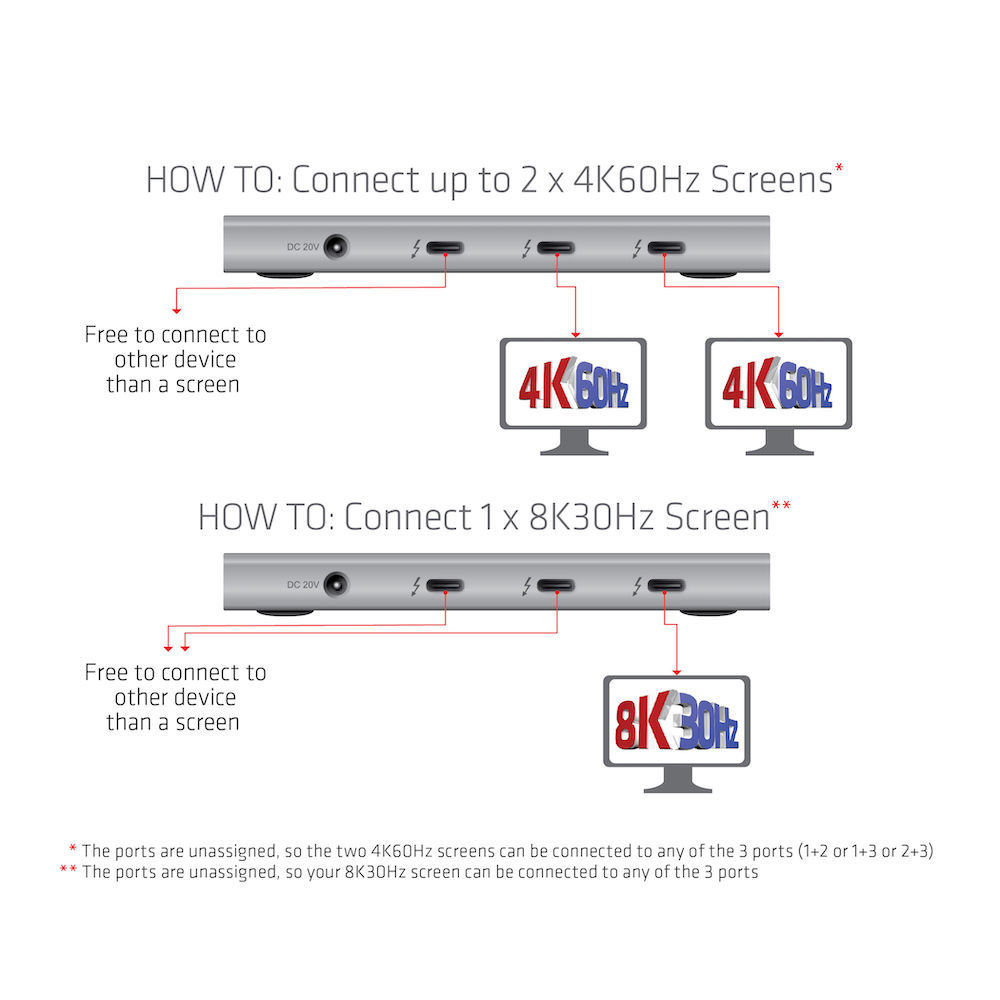 HOW TO: Connect up to 2 x 4K60Hz Screens*

DC 20V

Free to connect to other device than a screen

4K 60Hz

4K 60Hz

HOW TO: Connect 1 x 8K30Hz Screen**

DC 20V

Free to connect to other device than a screen

8K 30Hz

* The ports are unassigned, so the two 4K60Hz screens can be connected to any of the 3 ports (1+2 or 1+3 or 2+3)
** The ports are unassigned, so your 8K30Hz screen can be connected to any of the 3 ports