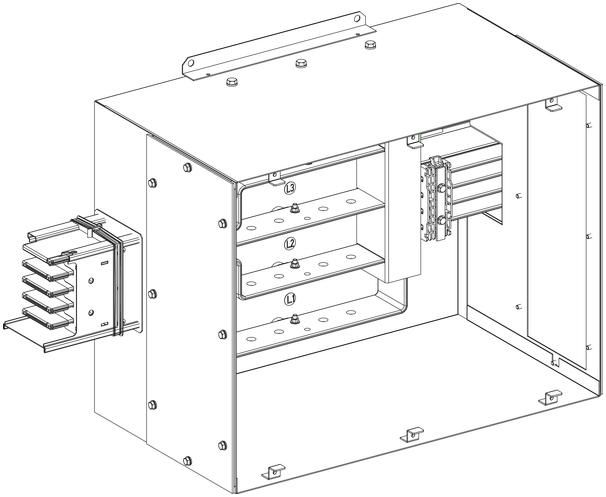 L3
L2
L1