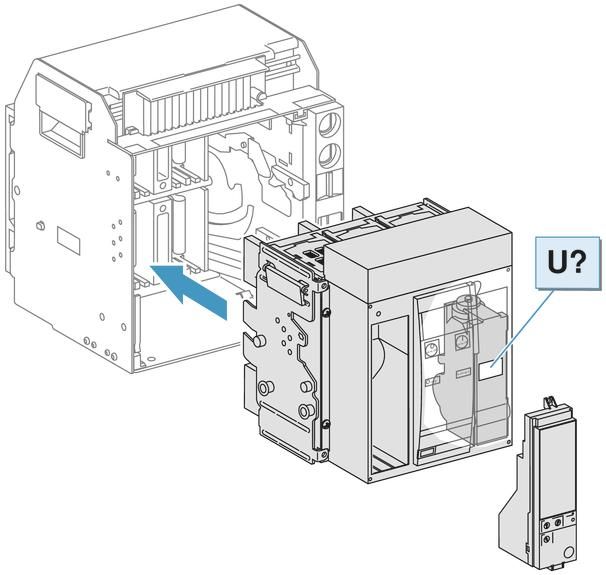 U?